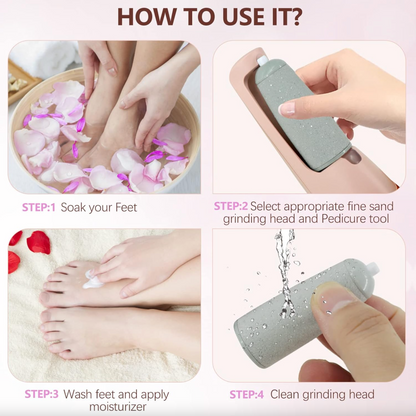 HOW TO USE IT?

STEP:1 Soak your Feet

STEP:2 Select appropriate fine sand grinding head and Pedicure tool

STEP:3 Wash feet and apply moisturizer

STEP:4 Clean grinding head